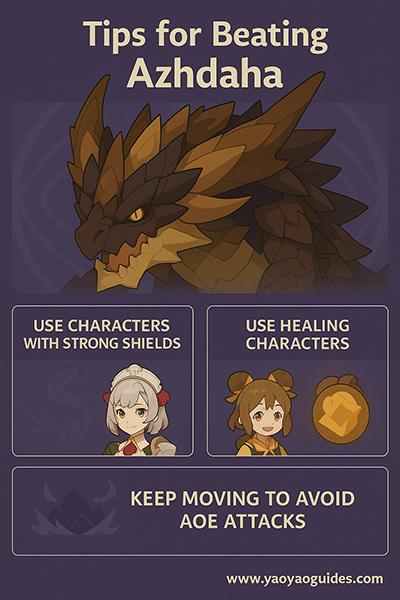 Tips for Beating Azhdaha

USE CHARACTERS WITH STRONG SHIELDS

USE HEALING CHARACTERS

KEEP MOVING TO AVOID AOE ATTACKS

www.yaoyaoguides.com