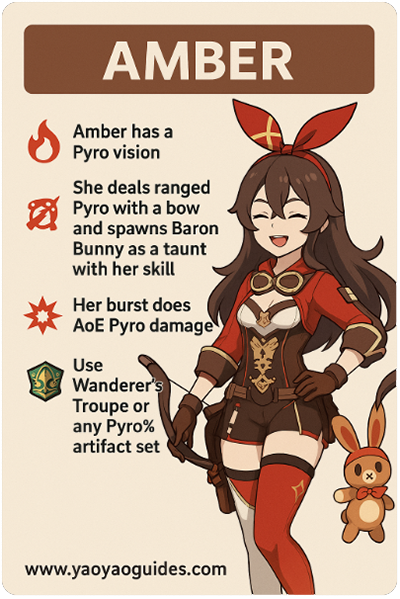 AMBER

Amber has a Pyro vision

She deals ranged Pyro with a bow and spawns Baron Bunny as a taunt with her skill

Her burst does AoE Pyro damage

Use Wanderer's Troupe or any Pyro% artifact set

www.yaoyaoguides.com